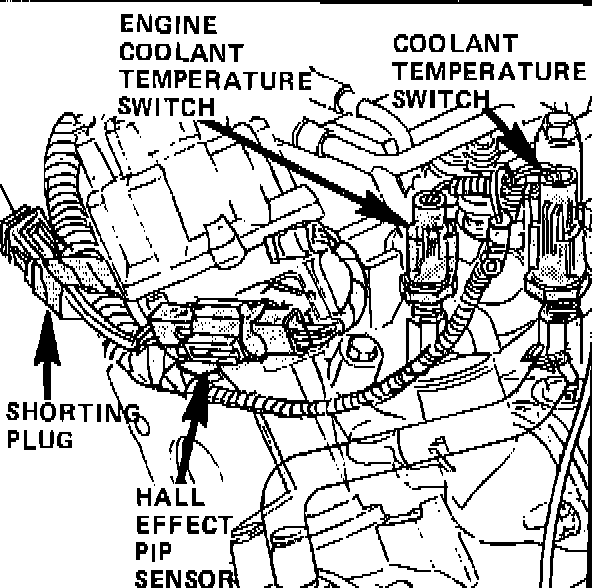 ENGINE COOLANT TEMPERATURE SWITCH

COOLANT TEMPERATURE SWITCH

SHORTING PLUG

HALL EFFECT PIP SENSOR