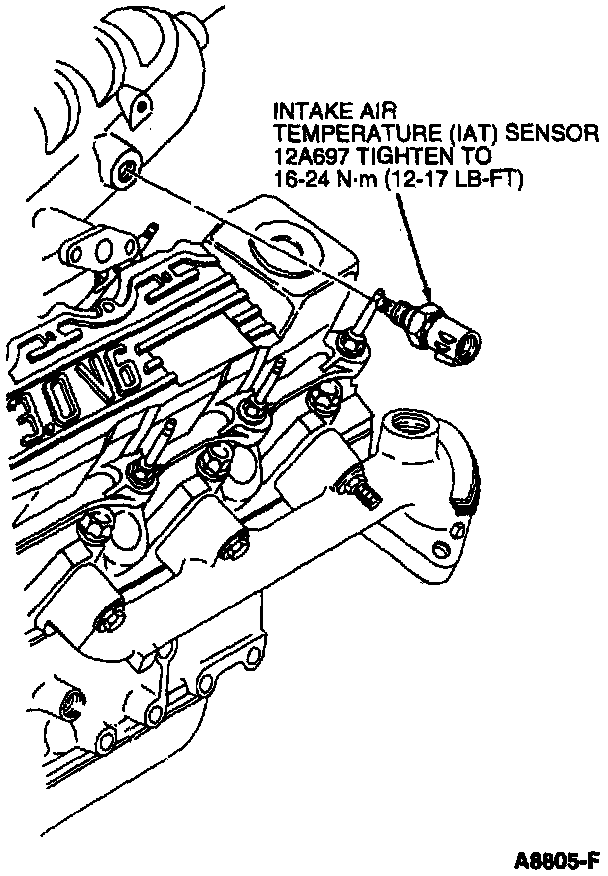 INTAKE AIR TEMPERATURE (IAT) SENSOR 12A697 TIGHTEN TO 16-24 N·m (12-17 LB-FT)

3.0 V6

A8805-F