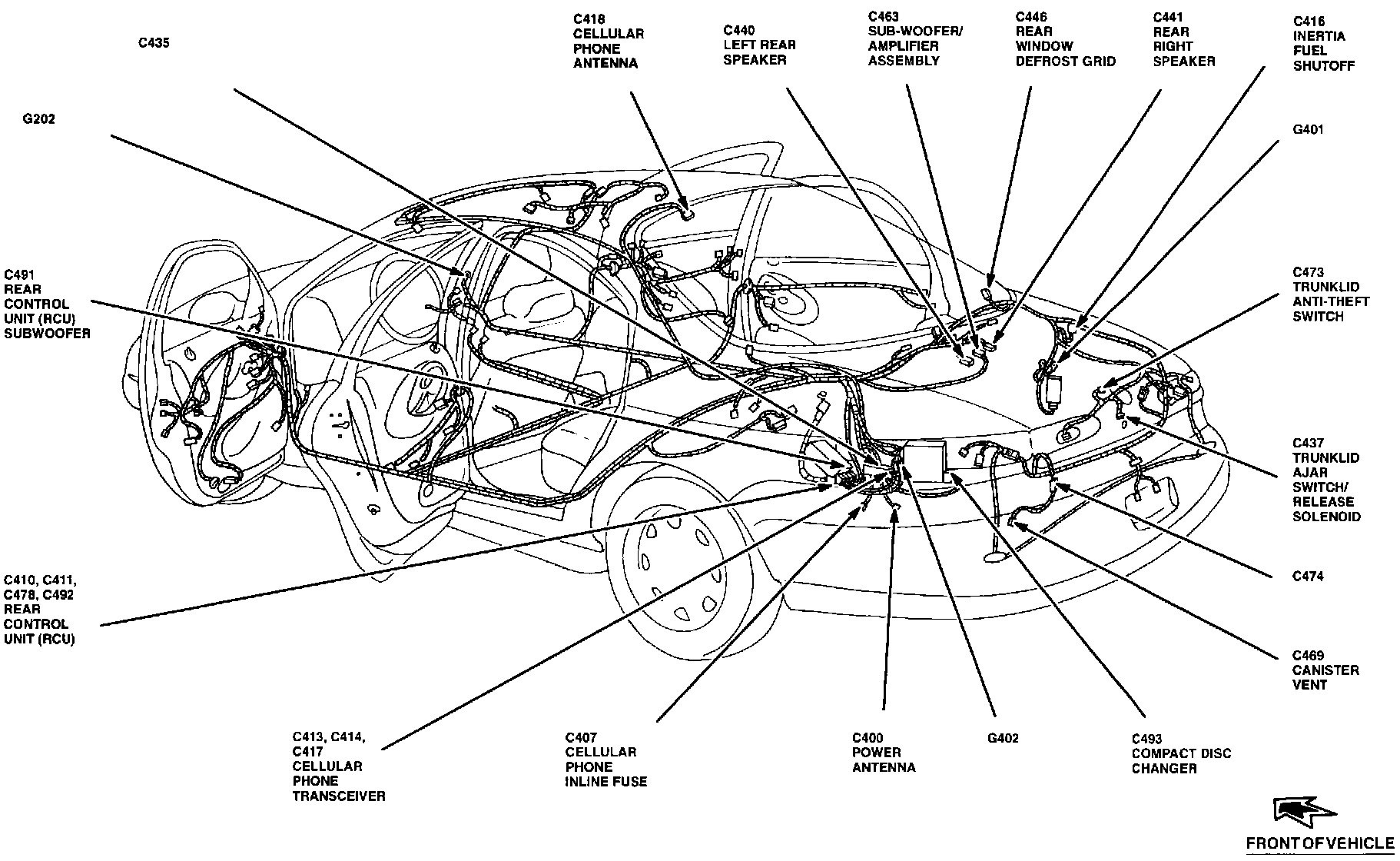 C435

C418
CELLULAR
PHONE
ANTENNA

C440
LEFT REAR
SPEAKER

C463
SUB-WOOFER/
AMPLIFIER
ASSEMBLY

C446
REAR
WINDOW
DEFROST GRID

C441
REAR
RIGHT
SPEAKER

C416
INERTIA
FUEL
SHUTOFF

G202

G401

C491
REAR
CONTROL
UNIT (RCU)
SUBWOOFER

C473
TRUNKLID
ANTI-THEFT
SWITCH

C437
TRUNKLID
AJAR
SWITCH/
RELEASE
SOLENOID

C474

C410, C411,
C478, C492
REAR
CONTROL
UNIT (RCU)

C469
CANISTER
VENT

C413, C414,
C417
CELLULAR
PHONE
TRANSCEIVER

C407
CELLULAR
PHONE
INLINE FUSE

C400
POWER
ANTENNA

G402

C493
COMPACT DISC
CHANGER

FRONT OF VEHICLE