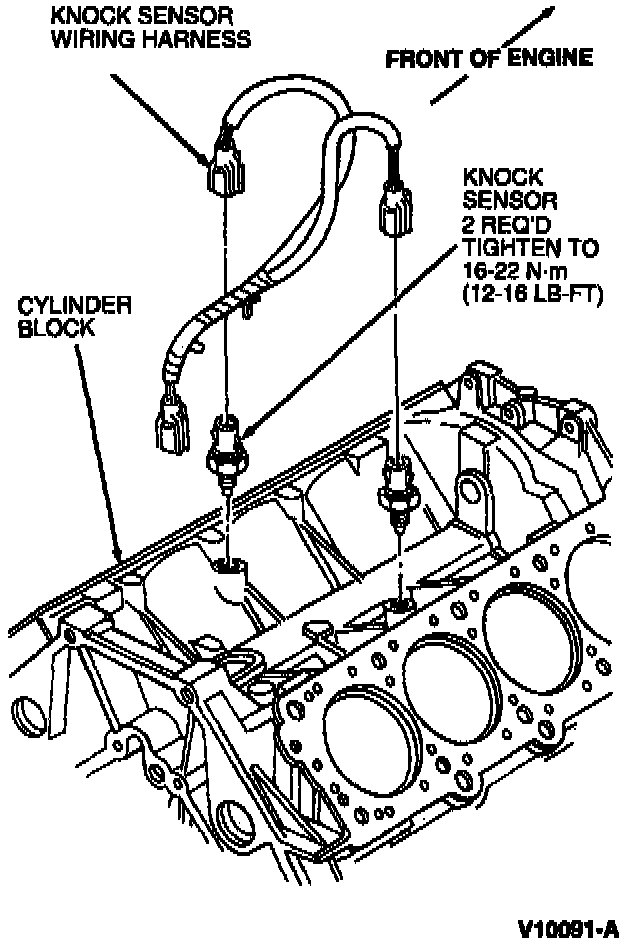 KNOCK SENSOR WIRING HARNESS

FRONT OF ENGINE

KNOCK SENSOR 2 REQ'D TIGHTEN TO 16-22 N·m (12-16 LB-FT)

CYLINDER BLOCK

V10091-A