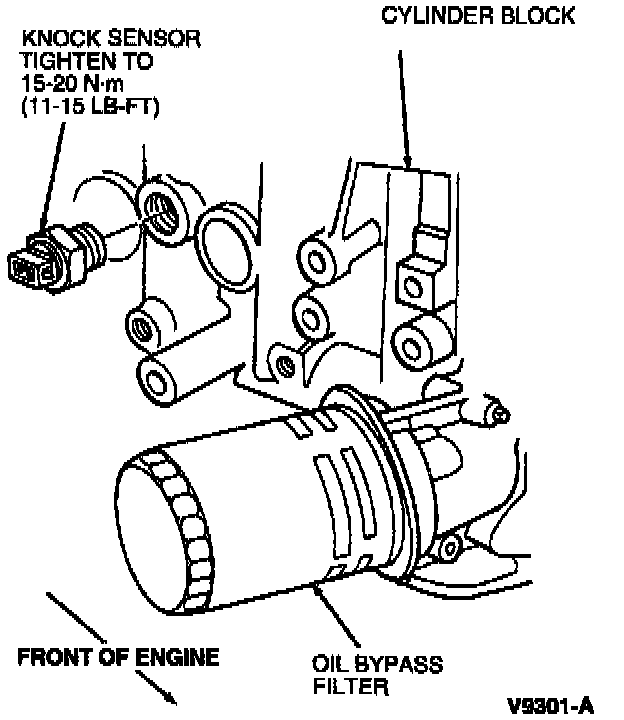 KNOCK SENSOR
TIGHTEN TO
15-20 N·m
(11-15 LB-FT)

CYLINDER BLOCK

FRONT OF ENGINE

OIL BYPASS
FILTER

V9301-A