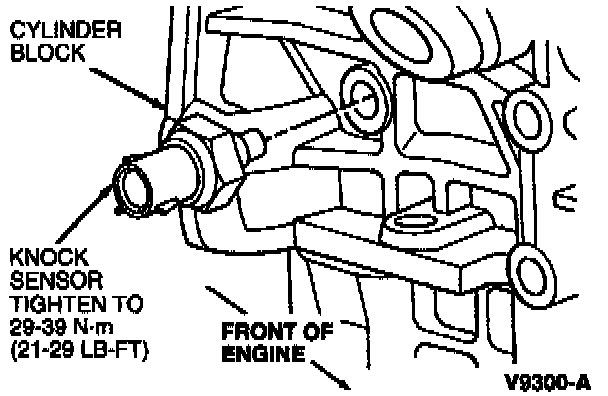 CYLINDER BLOCK

KNOCK SENSOR TIGHTEN TO 29-39 N·m (21-29 LB-FT)

FRONT OF ENGINE

V9300-A