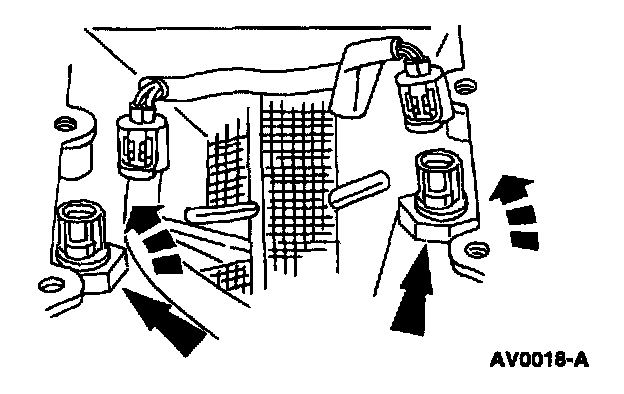 AV0018-A