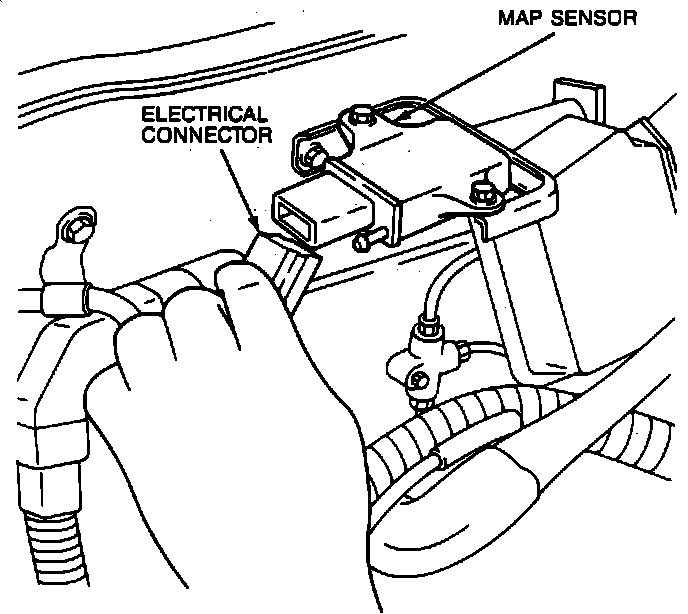 MAP SENSOR

ELECTRICAL CONNECTOR