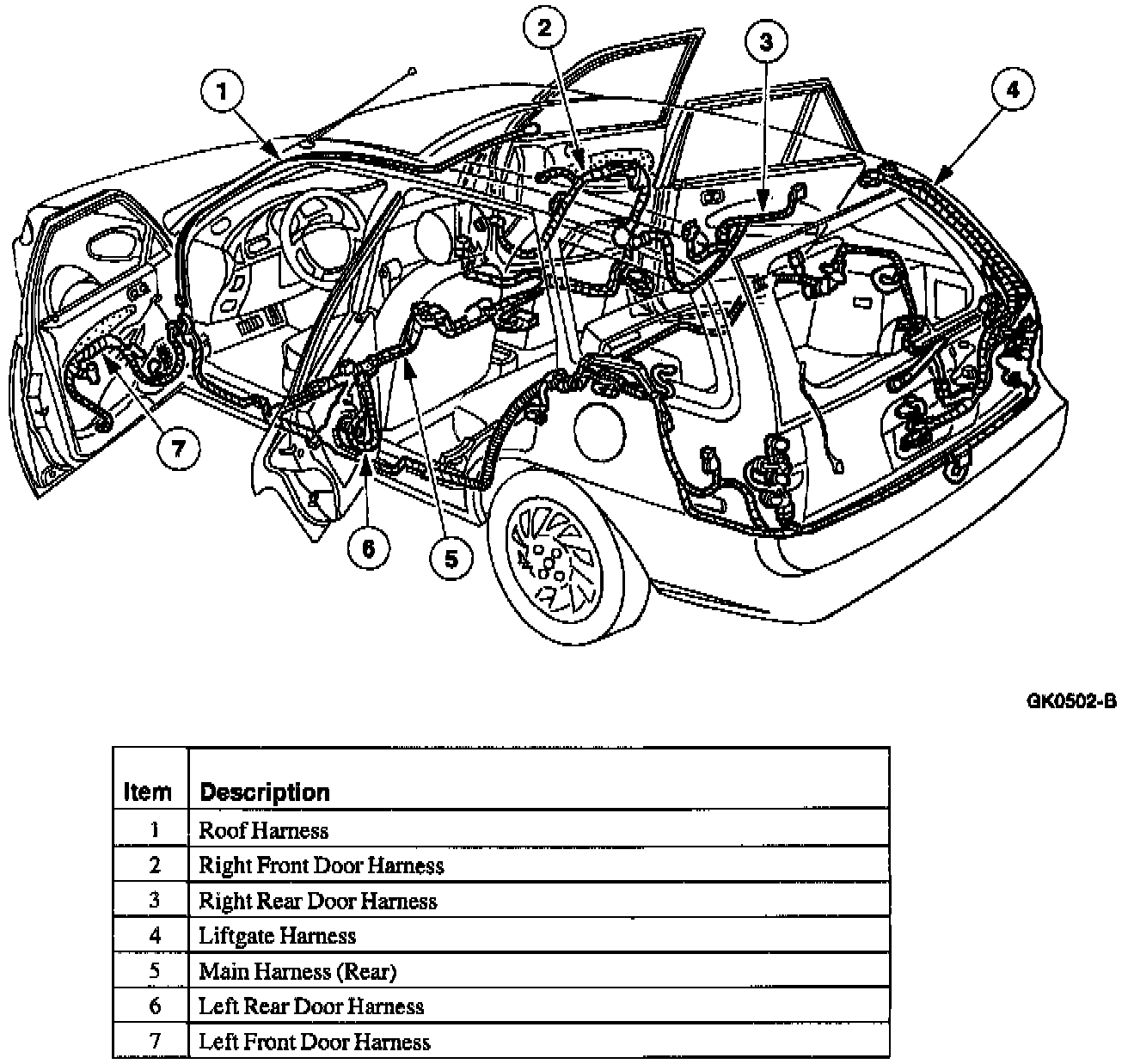 1
2
3
4
7
6
5

GK0502-B

| Item | Description |
|---|---|
| 1 | Roof Harness |
| 2 | Right Front Door Harness |
| 3 | Right Rear Door Harness |
| 4 | Liftgate Harness |
| 5 | Main Harness (Rear) |
| 6 | Left Rear Door Harness |
| 7 | Left Front Door Harness |