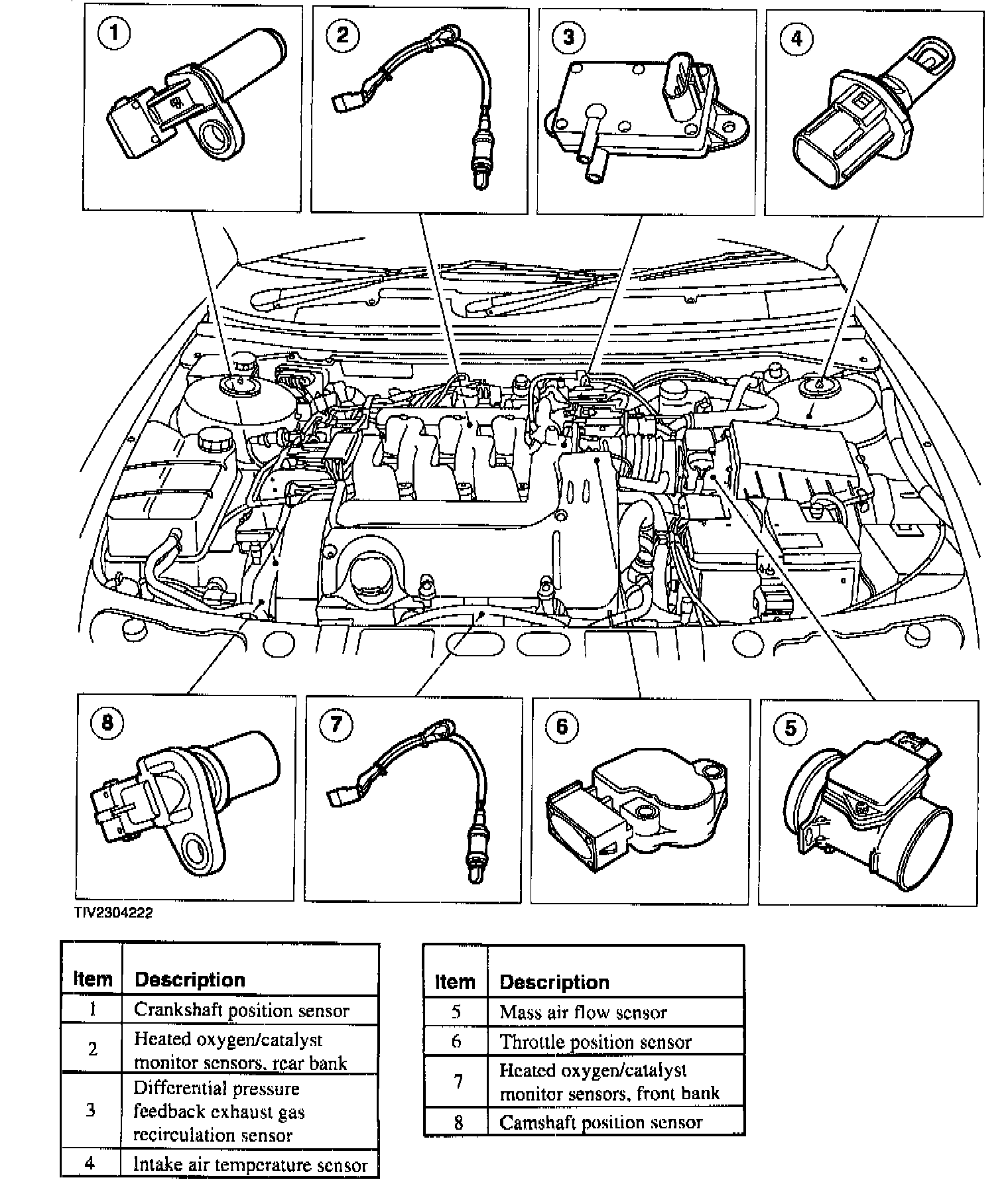 1

2

3

4

8

7

6

5

TIV2304222

| Item | Description |
|---|---|
| 1 | Crankshaft position sensor |
| 2 | Heated oxygen/catalyst monitor sensors, rear bank |
| 3 | Differential pressure feedback exhaust gas recirculation sensor |
| 4 | Intake air temperature sensor |

| Item | Description |
|---|---|
| 5 | Mass air flow sensor |
| 6 | Throttle position sensor |
| 7 | Heated oxygen/catalyst monitor sensors, front bank |
| 8 | Camshaft position sensor |