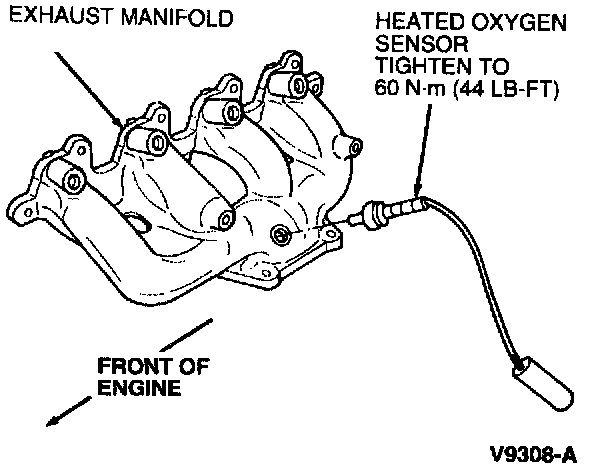 EXHAUST MANIFOLD

HEATED OXYGEN SENSOR TIGHTEN TO 60 N·m (44 LB-FT)

FRONT OF ENGINE

V9308-A