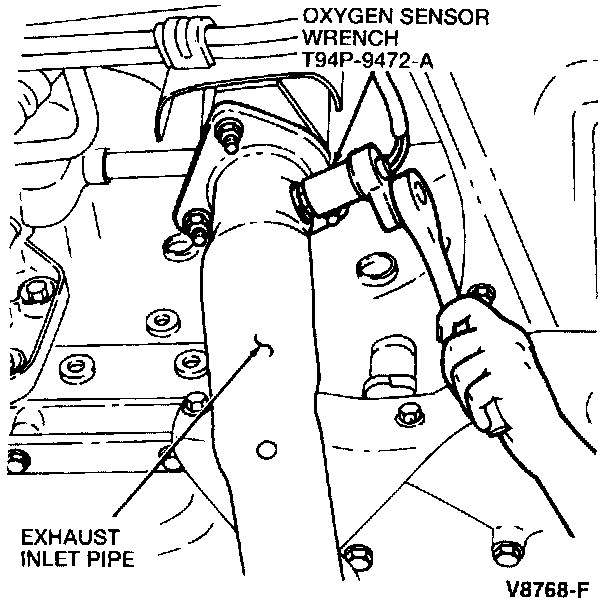 OXYGEN SENSOR WRENCH T94P-9472-A

EXHAUST INLET PIPE

V8768-F