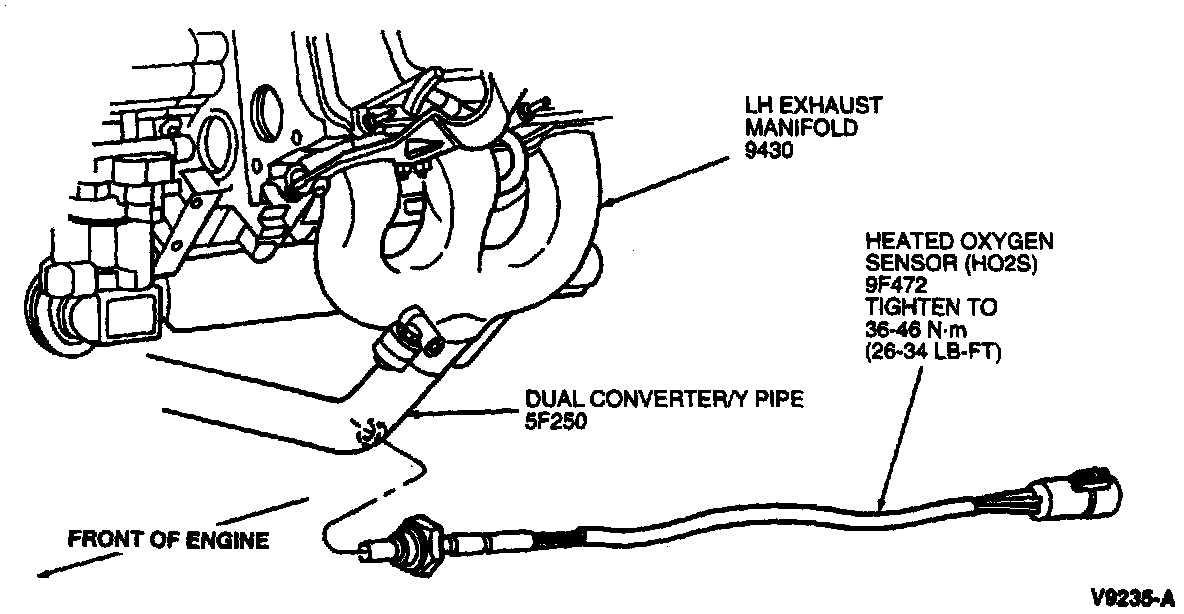 LH EXHAUST MANIFOLD 9430

HEATED OXYGEN SENSOR (HO2S) 9F472 TIGHTEN TO 36-46 N·m (26-34 LB-FT)

DUAL CONVERTER/Y PIPE 5F250

FRONT OF ENGINE

V9235-A