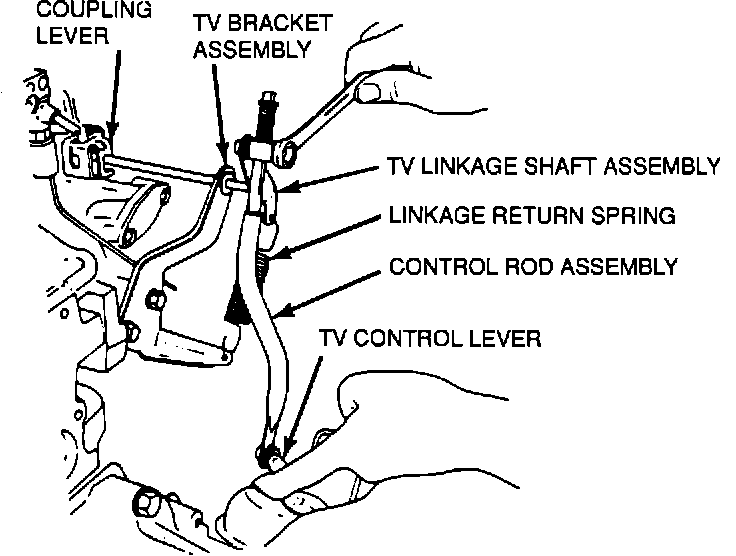 COUPLING LEVER

TV BRACKET ASSEMBLY

TV LINKAGE SHAFT ASSEMBLY

LINKAGE RETURN SPRING

CONTROL ROD ASSEMBLY

TV CONTROL LEVER