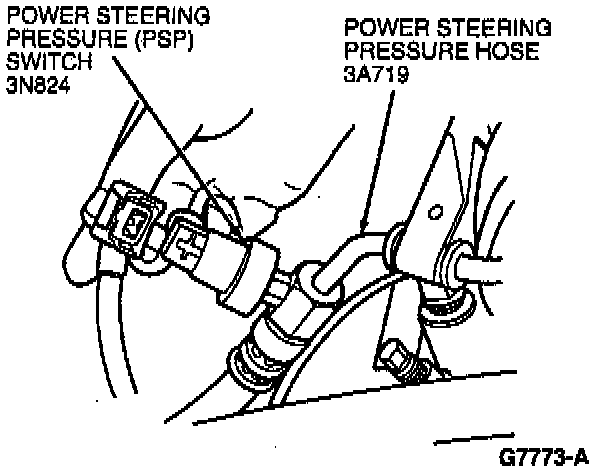 POWER STEERING PRESSURE (PSP) SWITCH 3N824

POWER STEERING PRESSURE HOSE 3A719

G7773-A