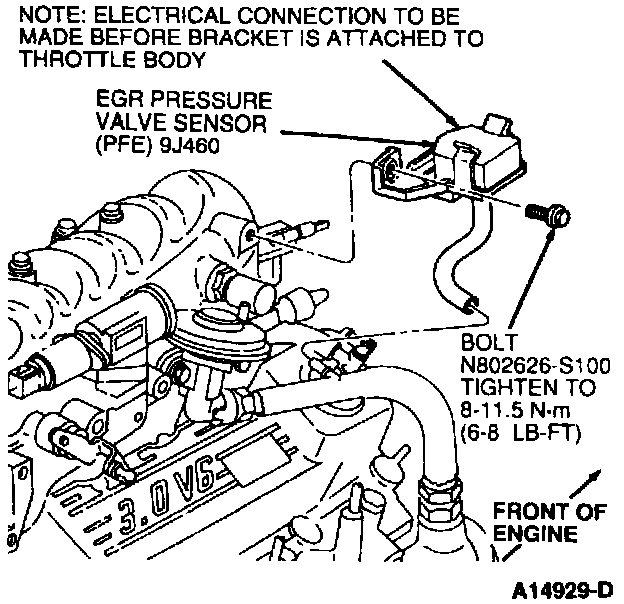 NOTE: ELECTRICAL CONNECTION TO BE MADE BEFORE BRACKET IS ATTACHED TO THROTTLE BODY

EGR PRESSURE VALVE SENSOR (PFE) 9J460

BOLT N802626-S100 TIGHTEN TO 8-11.5 N-m (6-8 LB-FT)

3.0 V6

FRONT OF ENGINE

A14929-D