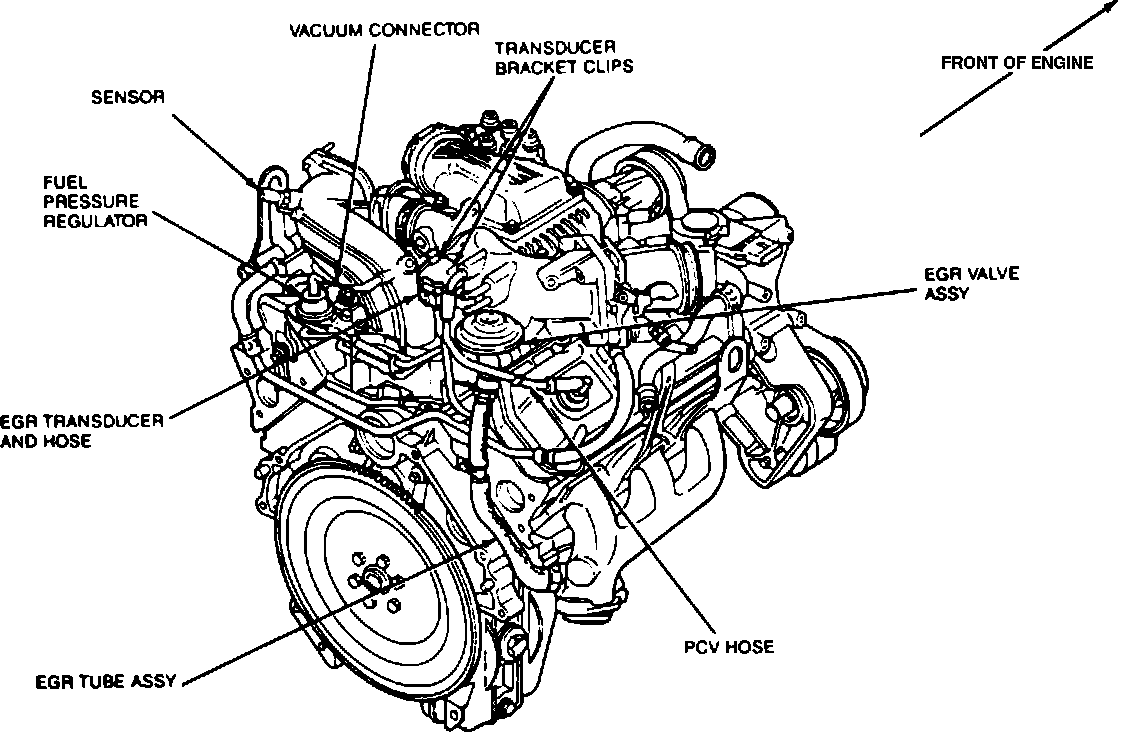 VACUUM CONNECTOR

TRANSDUCER BRACKET CLIPS

FRONT OF ENGINE

SENSOR

FUEL PRESSURE REGULATOR

EGR VALVE ASSY

EGR TRANSDUCER AND HOSE

PCV HOSE

EGR TUBE ASSY