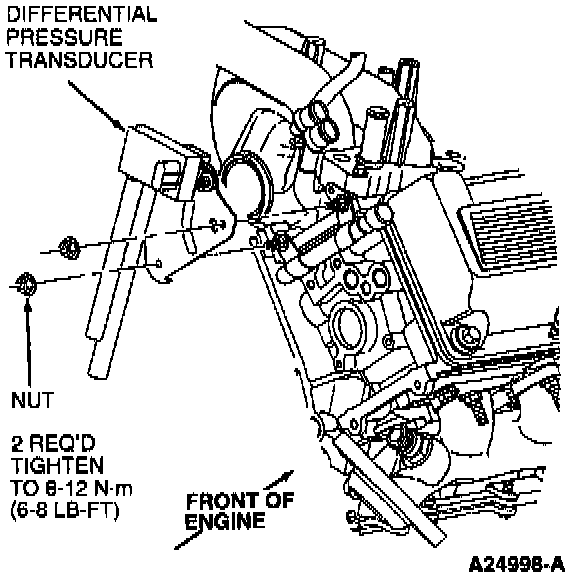 DIFFERENTIAL PRESSURE TRANSDUCER

NUT

2 REQ'D
TIGHTEN
TO 8-12 N·m
(6-8 LB-FT)

FRONT OF ENGINE

A24998-A