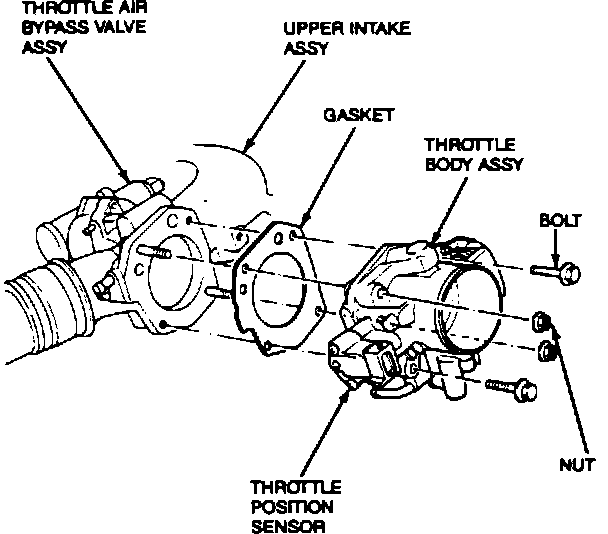 THROTTLE AIR BYPASS VALVE ASSY

UPPER INTAKE ASSY

GASKET

THROTTLE BODY ASSY

BOLT

NUT

THROTTLE POSITION SENSOR