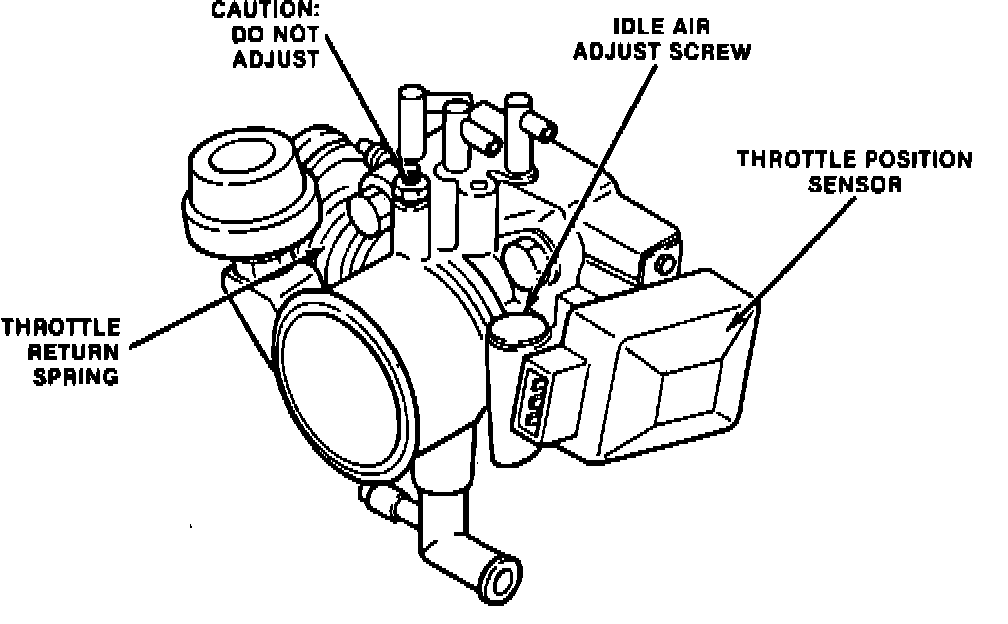 CAUTION: DO NOT ADJUST

IDLE AIR ADJUST SCREW

THROTTLE POSITION SENSOR

THROTTLE RETURN SPRING