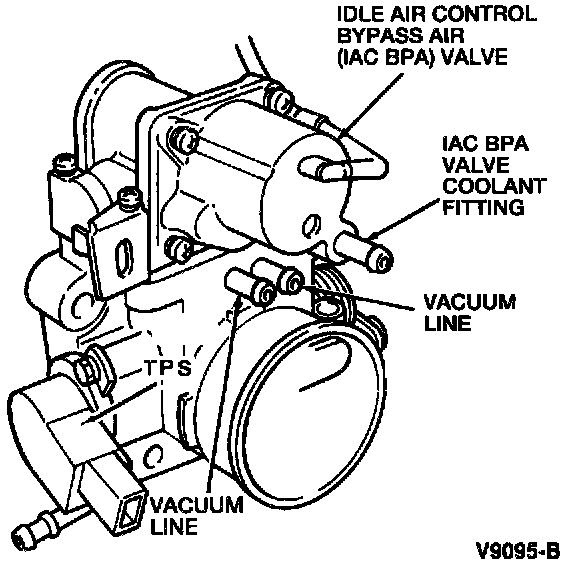 IDLE AIR CONTROL
BYPASS AIR
(IAC BPA) VALVE

IAC BPA
VALVE
COOLANT
FITTING

VACUUM
LINE

TPS

VACUUM
LINE

V9095-B