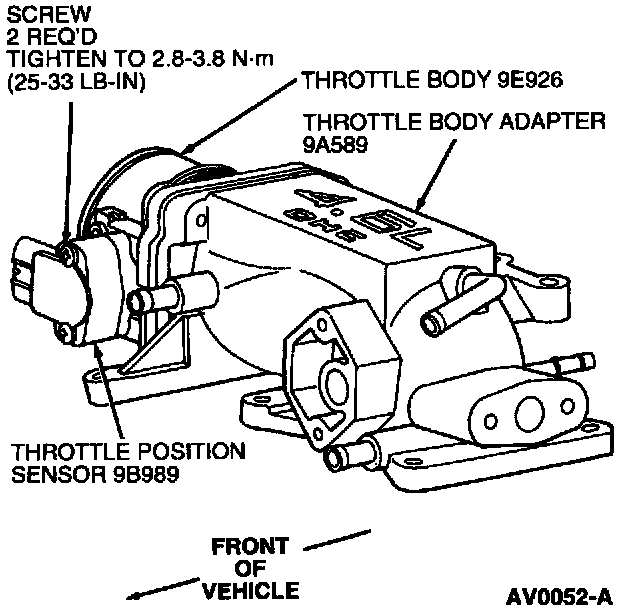 SCREW
2 REQ'D
TIGHTEN TO 2.8-3.8 N·m
(25-33 LB-IN)

THROTTLE BODY 9E926

THROTTLE BODY ADAPTER
9A589

4.6L
SHO

THROTTLE POSITION
SENSOR 9B989

FRONT
OF
VEHICLE

AV0052-A