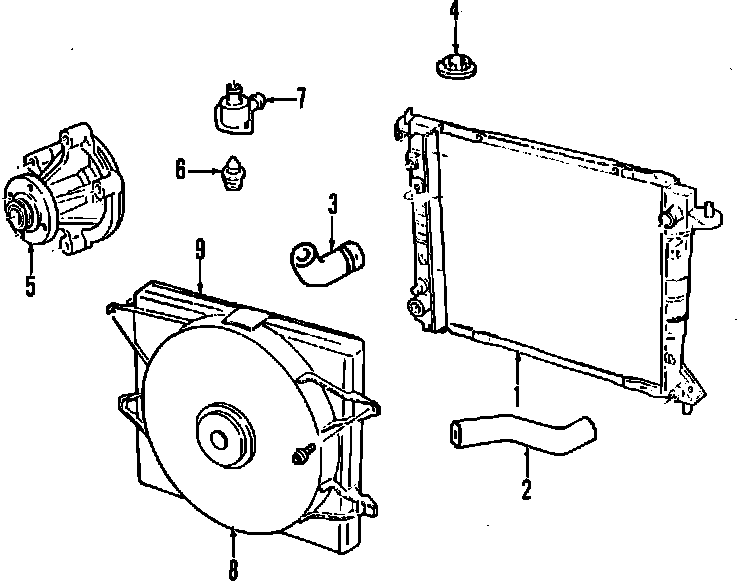 4
7
6
3
5
9
1
2
8