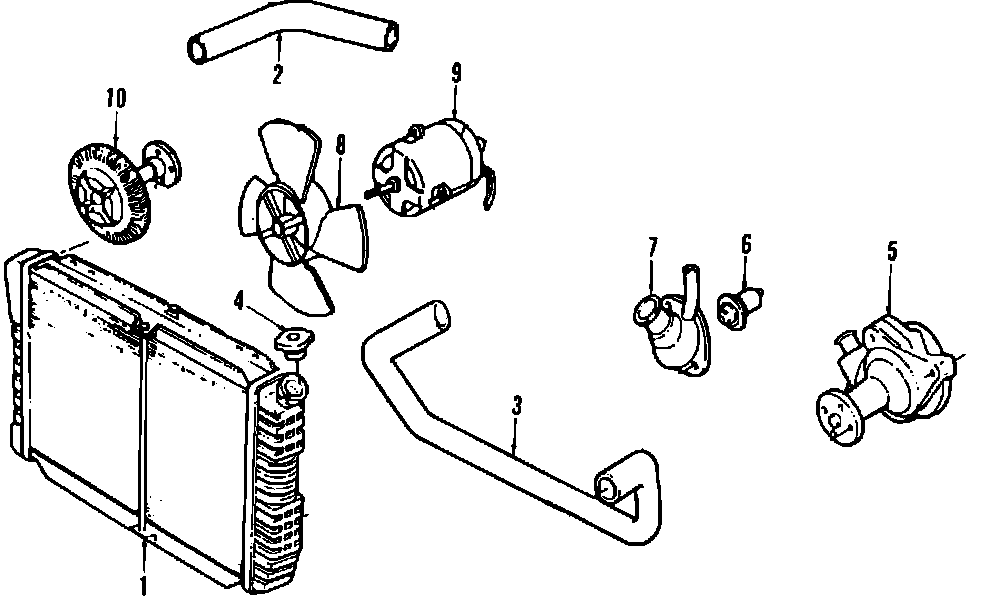 2
9
10
8
7
6
5
4
3
1