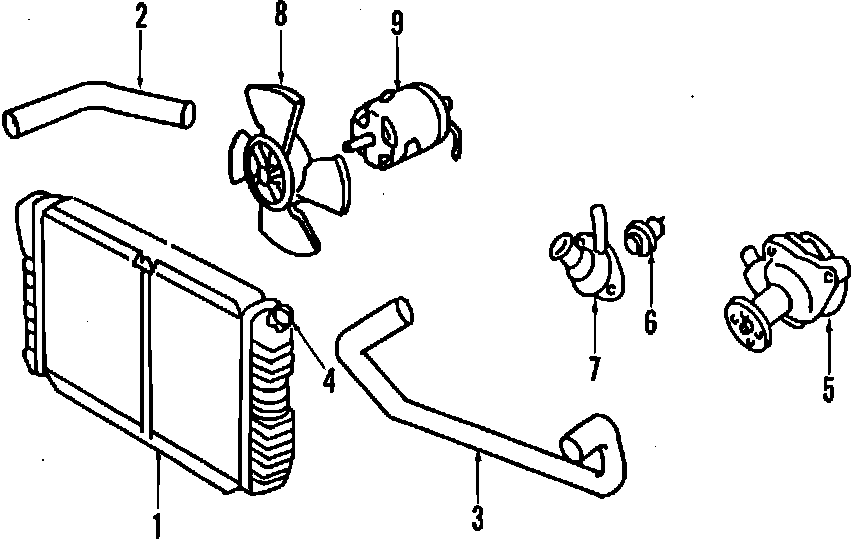 2
8
9
4
7
6
5
1
3