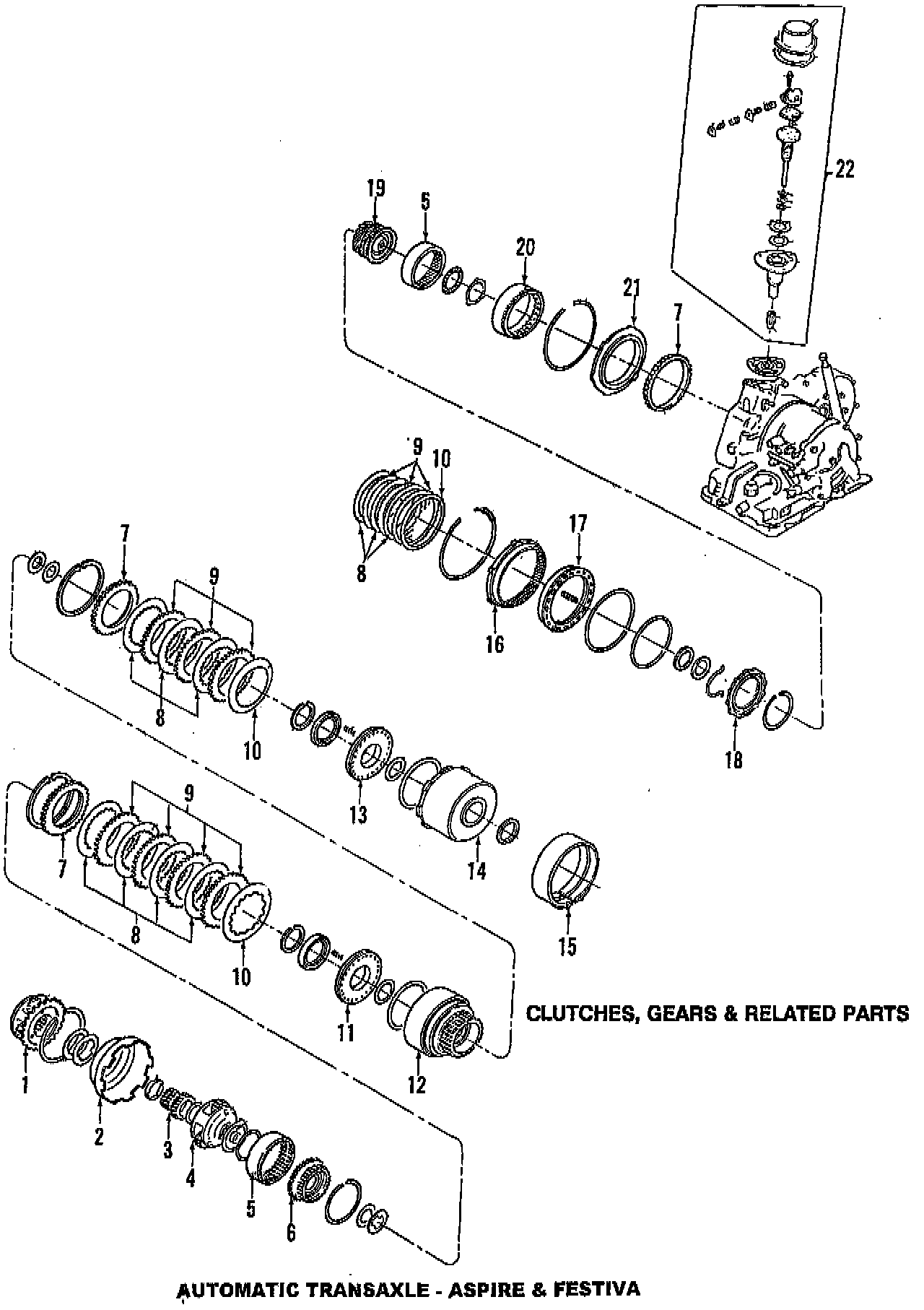 22

19

5

20

21

7

9

10

8

17

16

18

7

9

8

10

13

14

15

9

7

8

10

11

12

CLUTCHES, GEARS & RELATED PARTS

1

2

3

4

5

6

AUTOMATIC TRANSAXLE - ASPIRE & FESTIVA