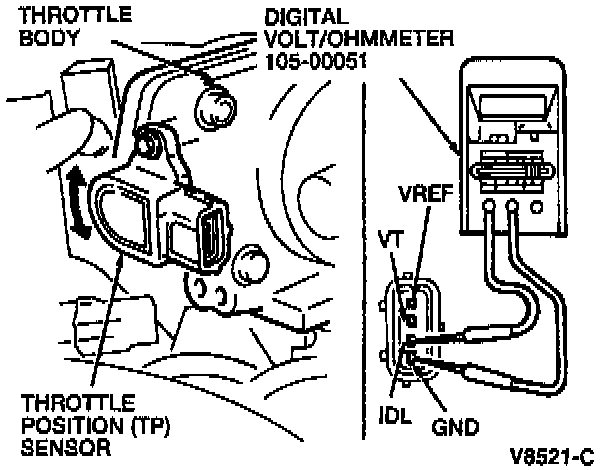 THROTTLE BODY

DIGITAL VOLT/OHMMETER 105-00051

VREF

VT

IDL

GND

THROTTLE POSITION (TP) SENSOR

V8521-C