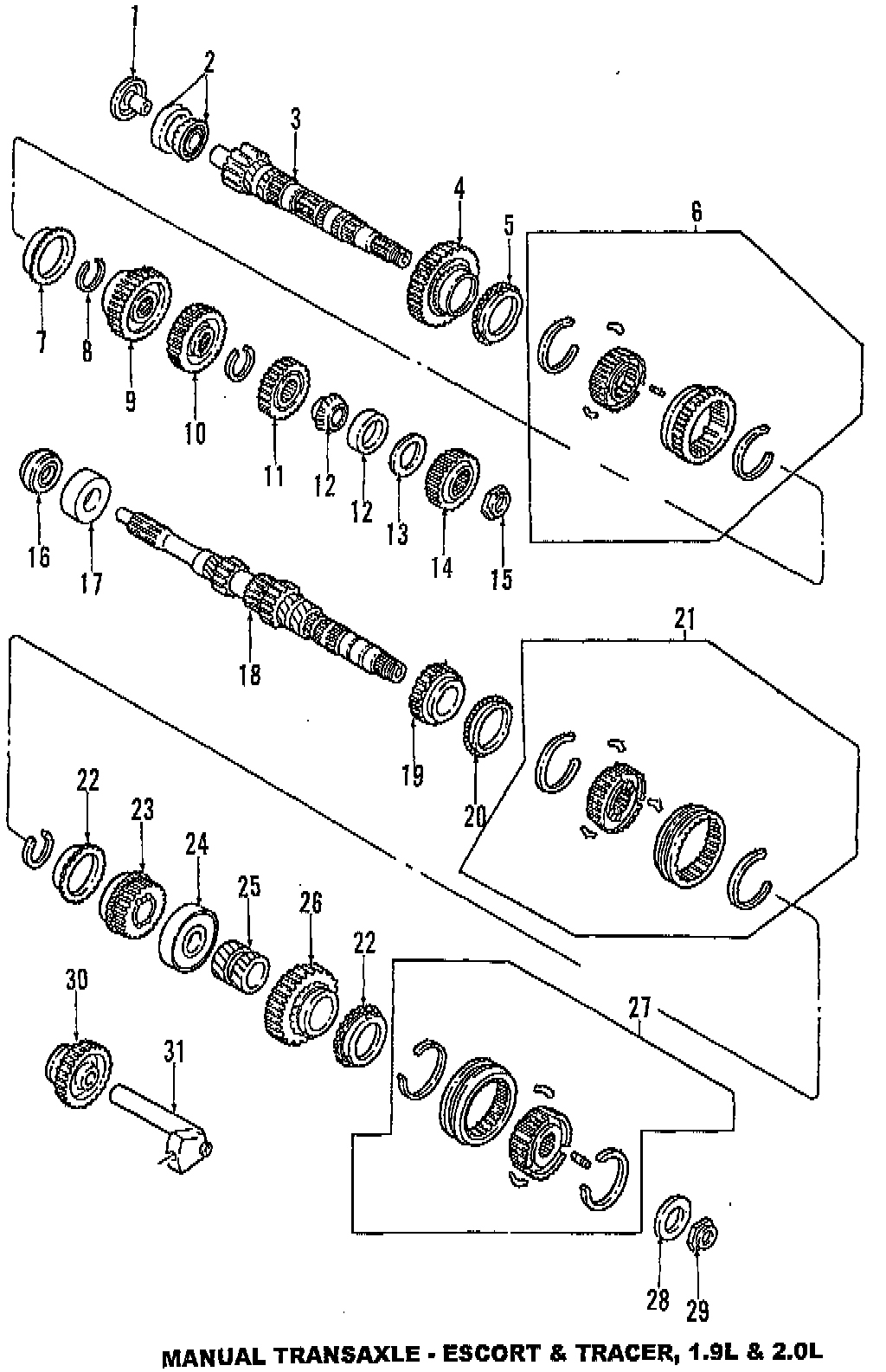 1
2
3
4
5
6
7
8
9
10
11
12
12
13
14
15
16
17
18
19
20
21
22
23
24
25
26
22
27
30
31
28
29

MANUAL TRANSAXLE - ESCORT & TRACER, 1.9L & 2.0L