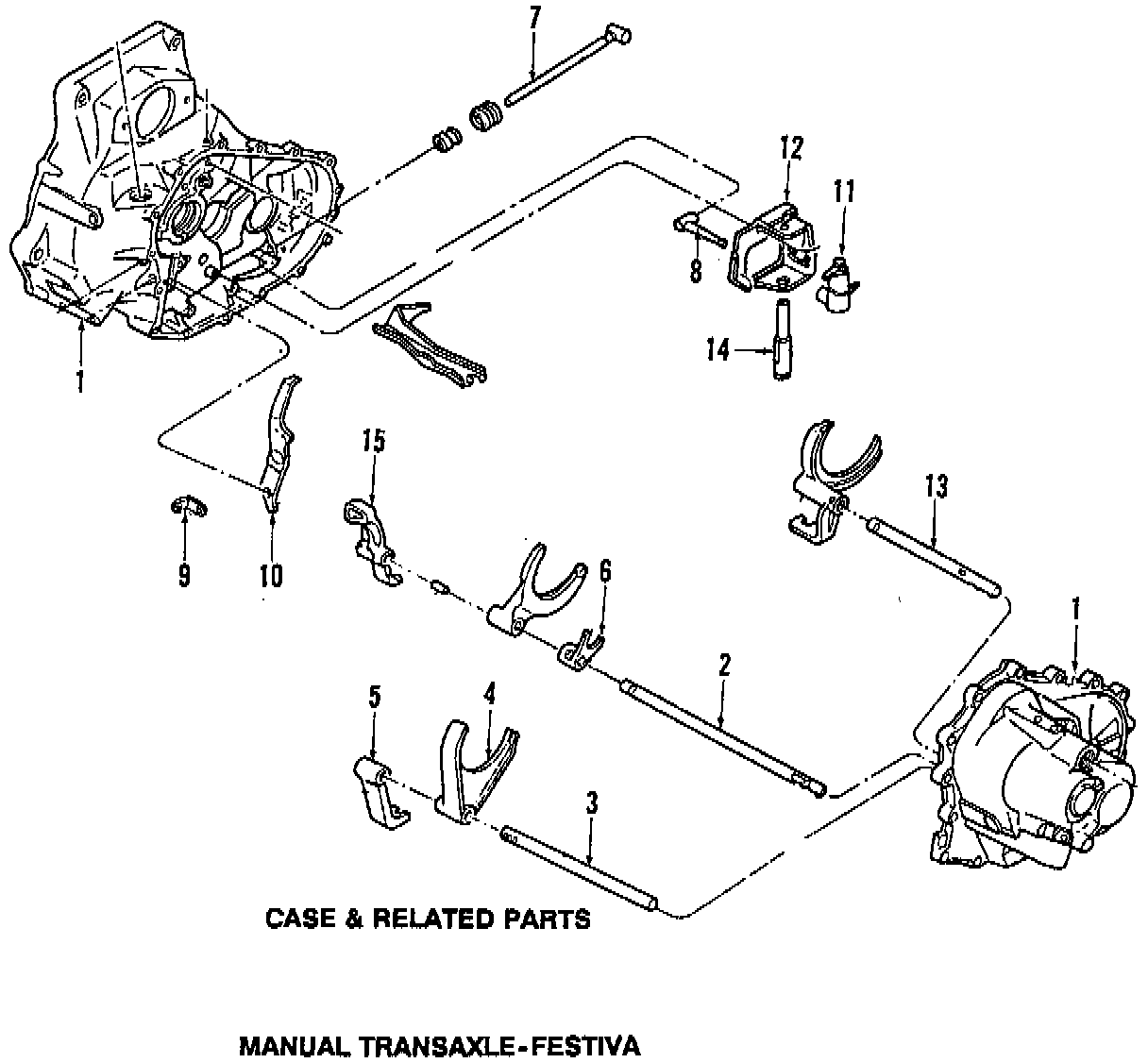 7
12
11
8
14
1
15
13
9
10
6
1
2
5
4
3
CASE & RELATED PARTS

MANUAL TRANSAXLE-FESTIVA