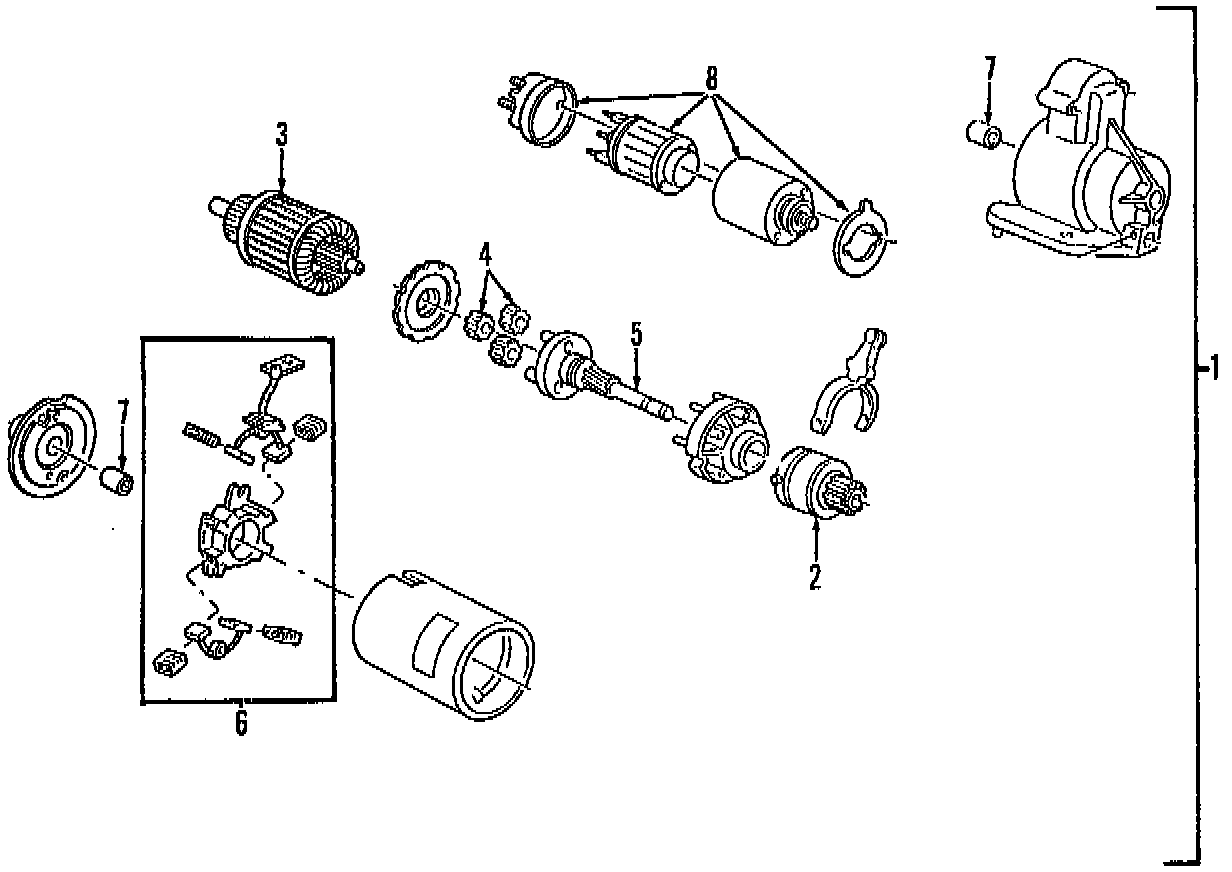 8
7
3
4
5
1
7
2
6