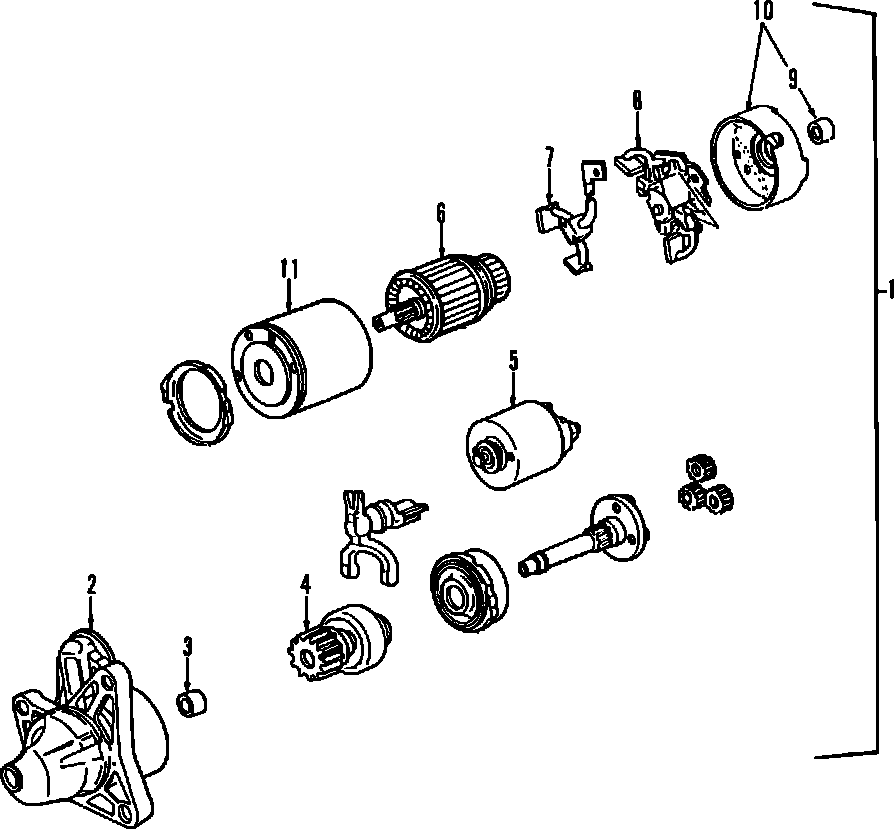 10
9
8
7
6
11
1
5
2
3
4