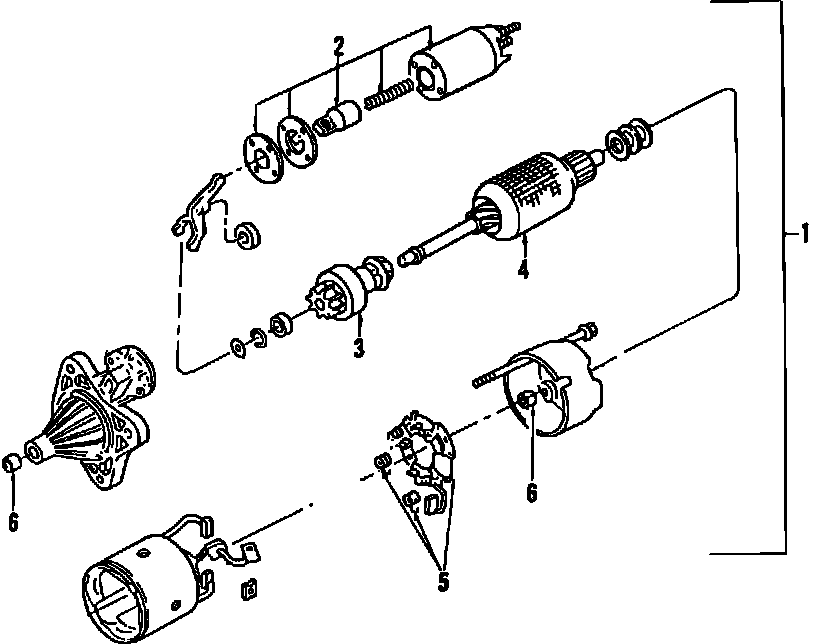 2
1
4
3
6
6
5