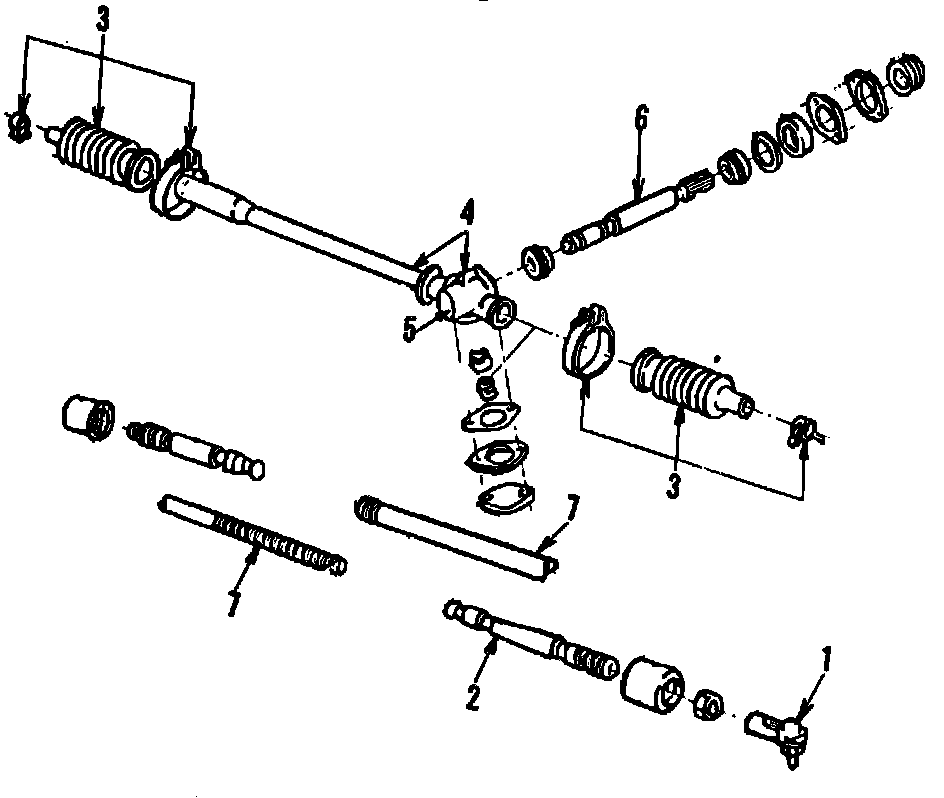 3
6
4
5
3
7
7
2
1