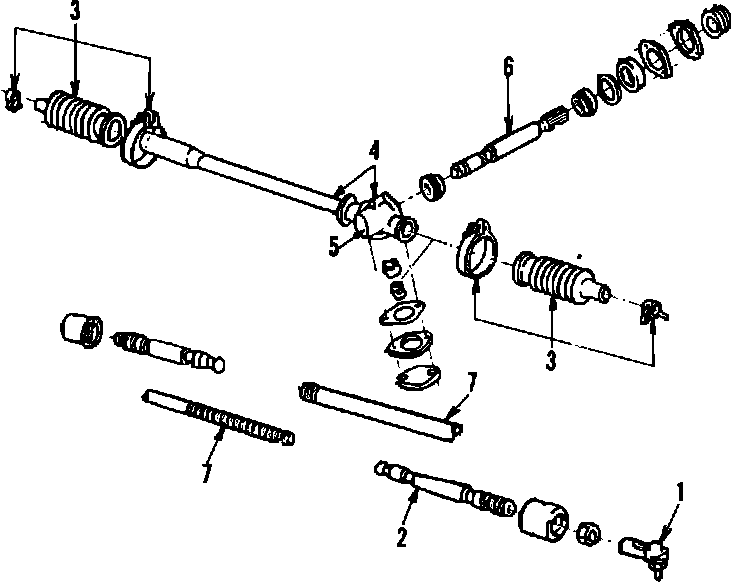 3
6
4
5
3
7
7
2
1