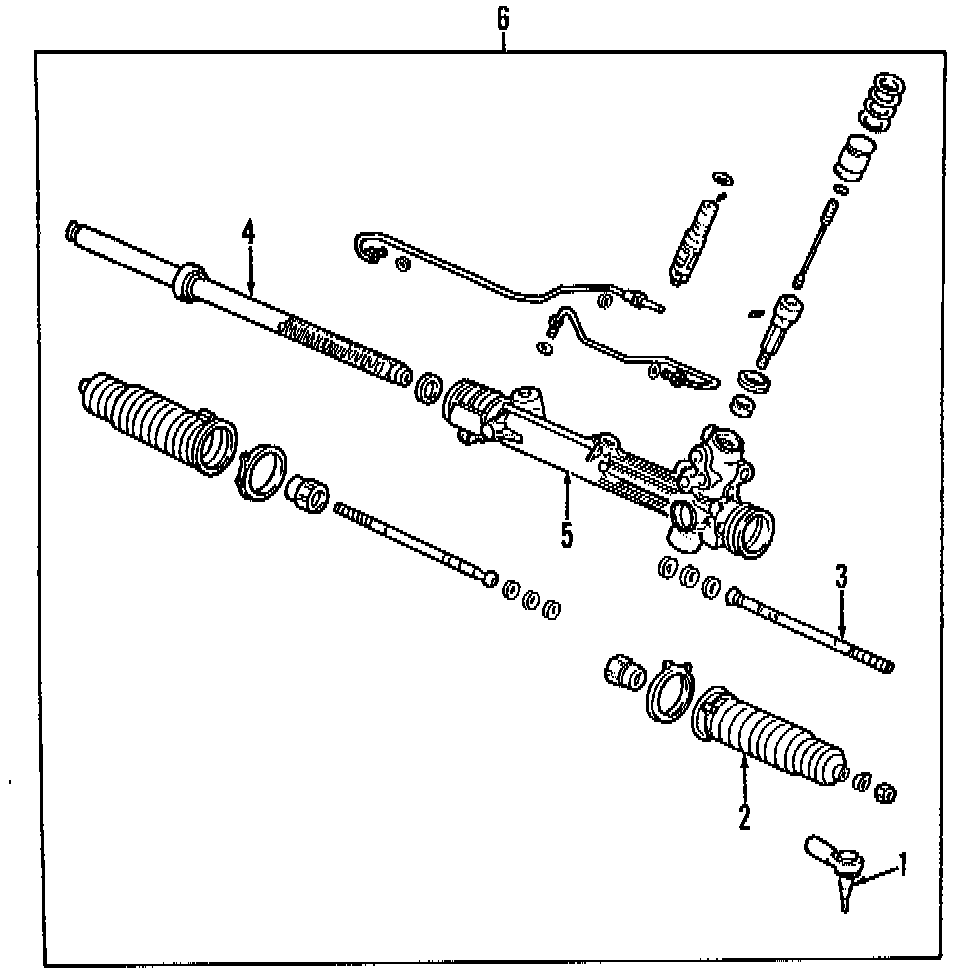 6
4
5
3
2
1