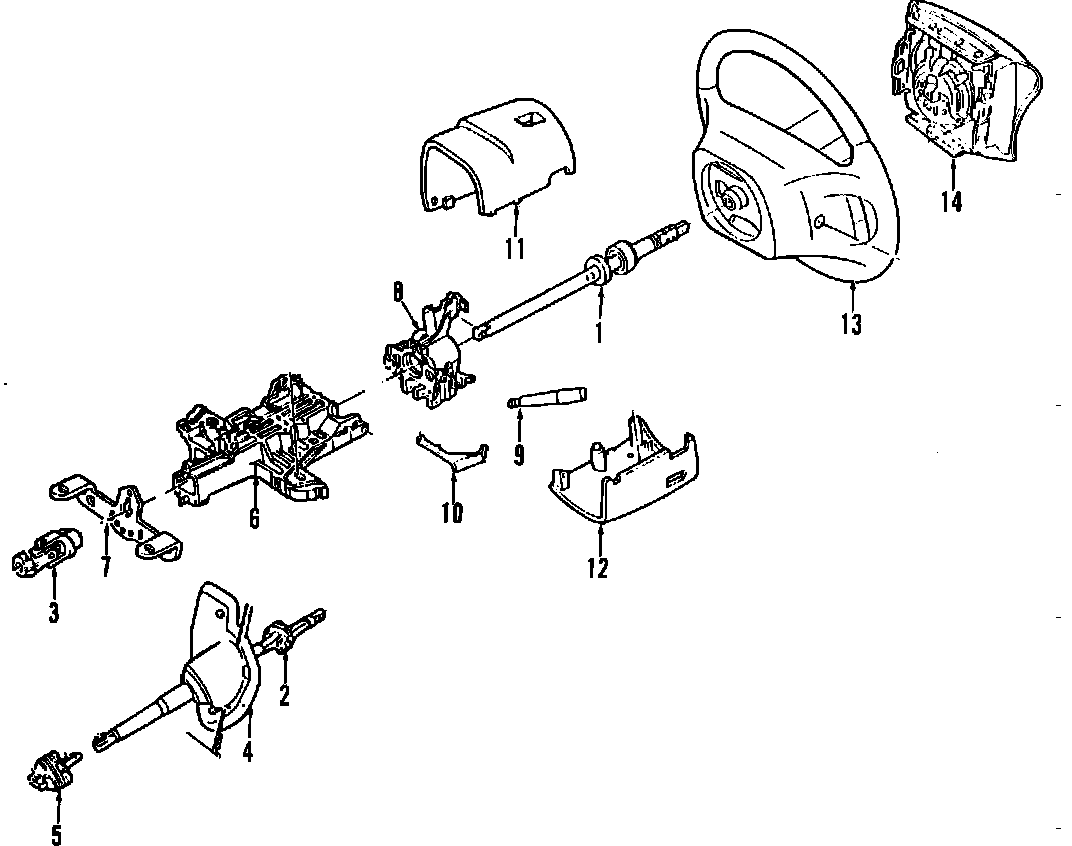 14
11
13
8
1
9
6
10
12
7
3
2
4
5