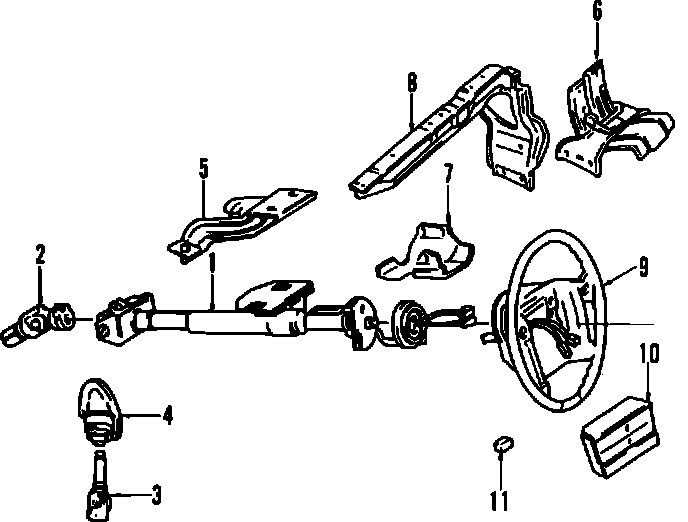 6
8
5
7
2
1
9
10
4
3
11