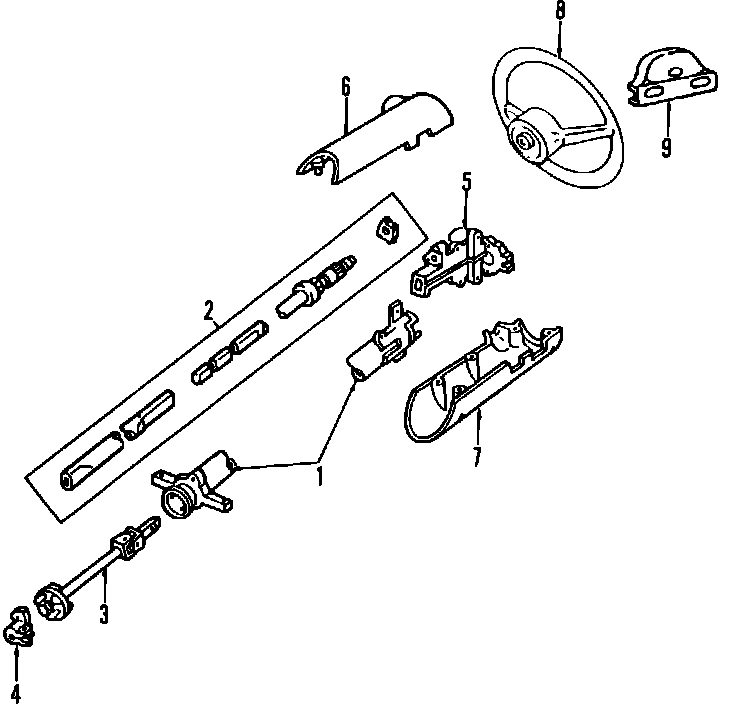 8
6
9
5
2
1
7
3
4