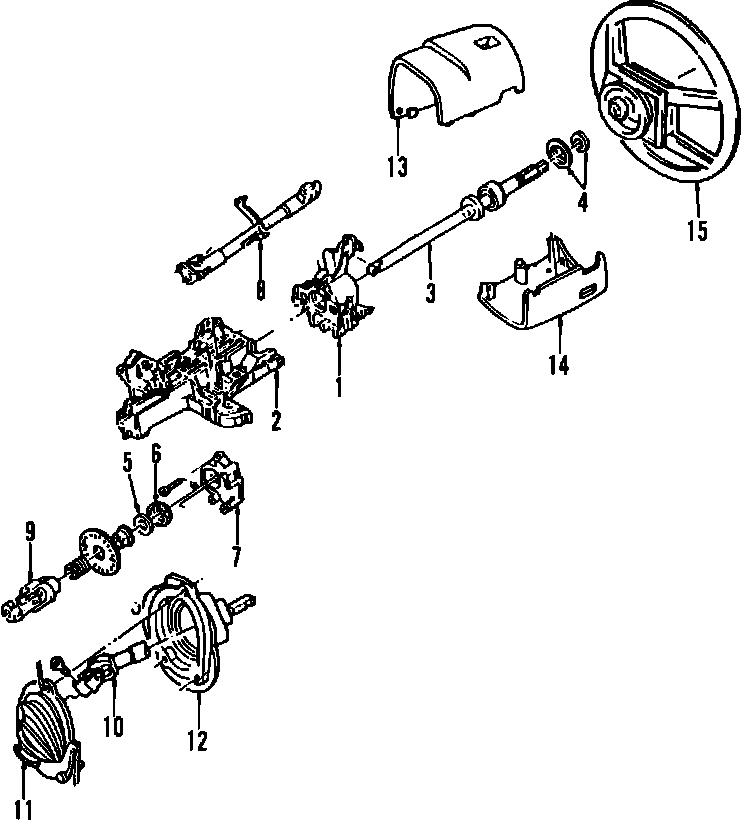 13
4
15
8
3
14
1
2
5
6
7
9
10
12
11