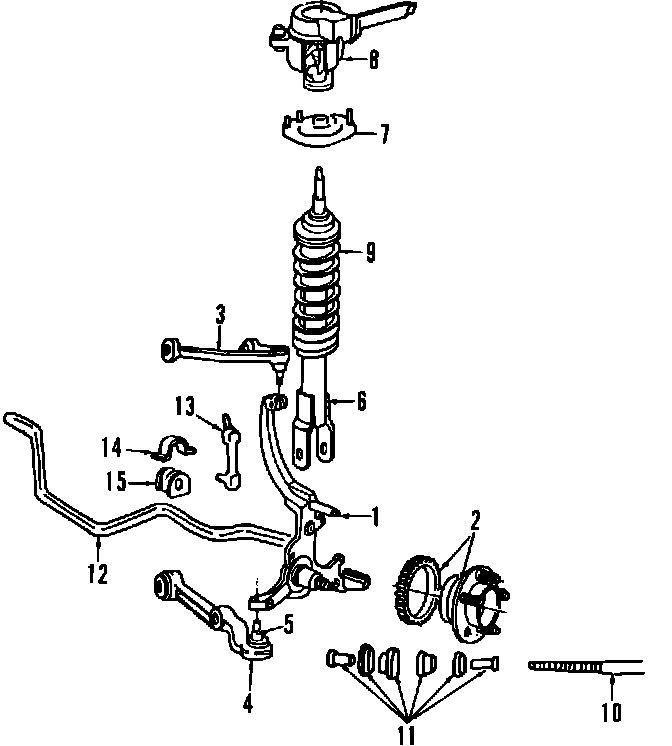 8
7
9
3
6
13
14
15
1
2
12
5
4
11
10