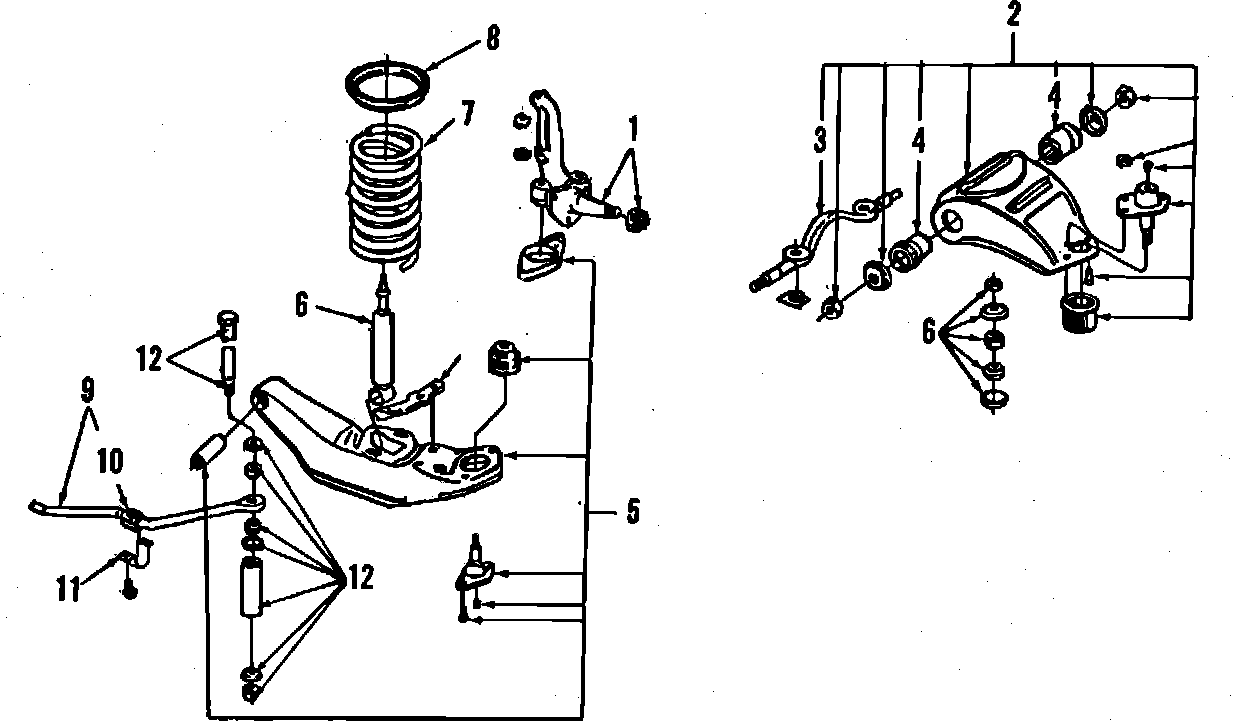 8
7
1
6
12
9
10
11
12
5
2
3
4
4
6