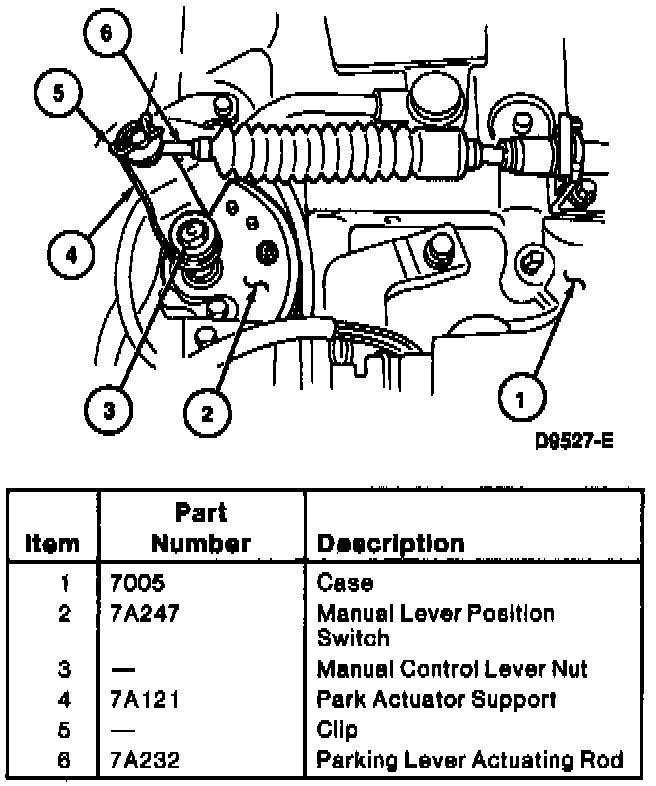 6
5
4
3
2
1

D9527-E

| Item | Part Number | Description |
|---|---|---|
| 1 | 7005 | Case |
| 2 | 7A247 | Manual Lever Position Switch |
| 3 | — | Manual Control Lever Nut |
| 4 | 7A121 | Park Actuator Support |
| 5 | — | Clip |
| 6 | 7A232 | Parking Lever Actuating Rod |