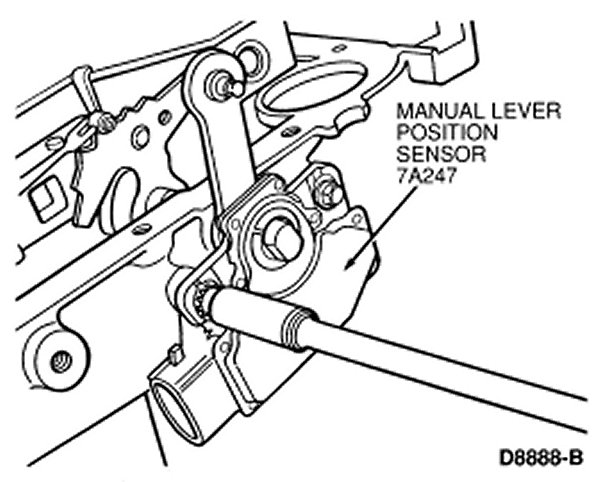 MANUAL LEVER POSITION SENSOR 7A247

D8888-B