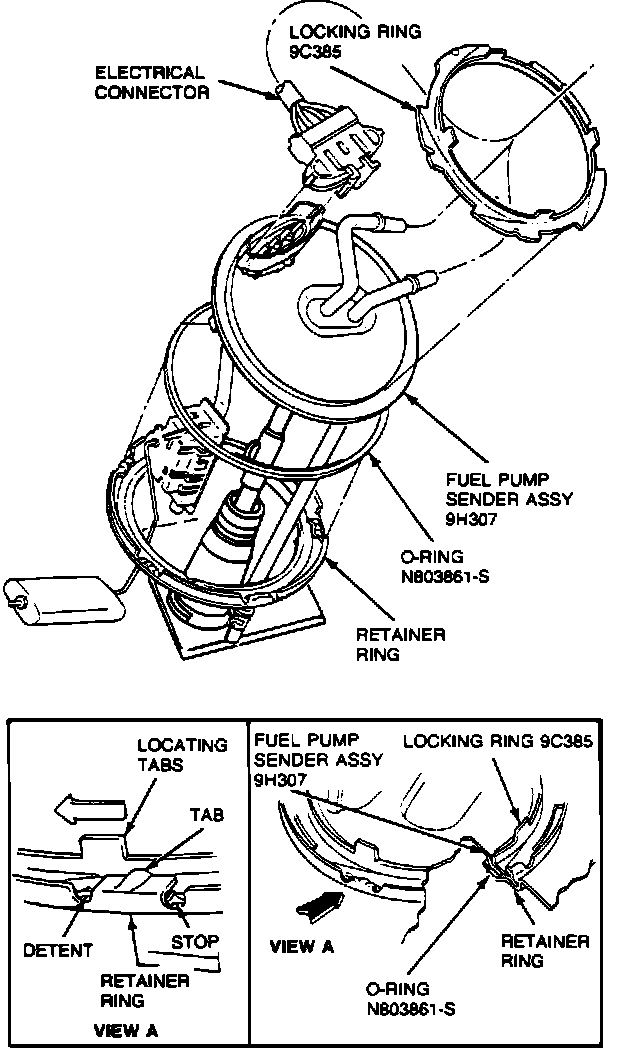 LOCKING RING
9C385

ELECTRICAL
CONNECTOR

FUEL PUMP
SENDER ASSY
9H307

O-RING
N803861-S

RETAINER
RING

LOCATING
TABS

TAB

DETENT

STOP

RETAINER
RING

VIEW A

FUEL PUMP
SENDER ASSY
9H307

LOCKING RING 9C385

VIEW A

RETAINER
RING

O-RING
N803861-S