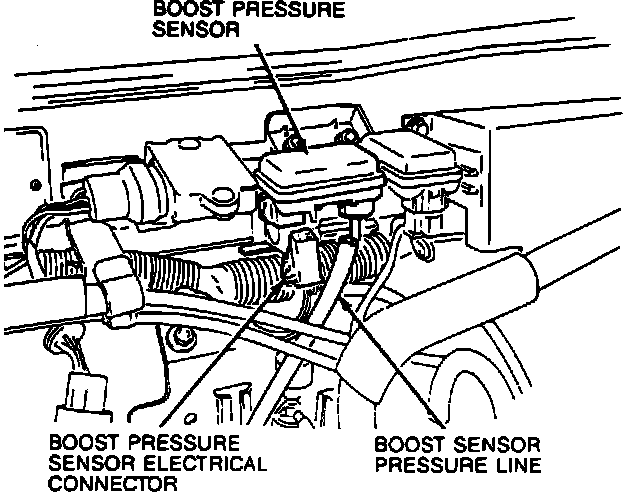 BOOST PRESSURE SENSOR

BOOST PRESSURE SENSOR ELECTRICAL CONNECTOR

BOOST SENSOR PRESSURE LINE