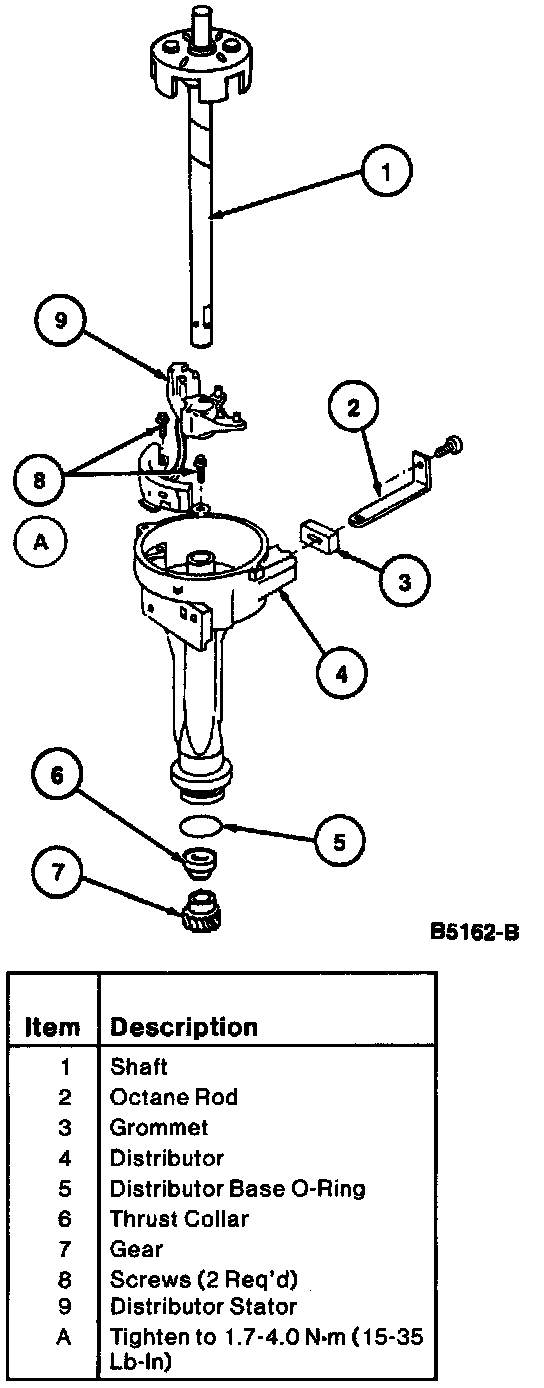 1

9

2

8

A

3

4

6

5

7

B5162-B

| Item | Description |
|---|---|
| 1 | Shaft |
| 2 | Octane Rod |
| 3 | Grommet |
| 4 | Distributor |
| 5 | Distributor Base O-Ring |
| 6 | Thrust Collar |
| 7 | Gear |
| 8 | Screws (2 Req'd) |
| 9 | Distributor Stator |
| A | Tighten to 1.7-4.0 N·m (15-35 Lb-In) |