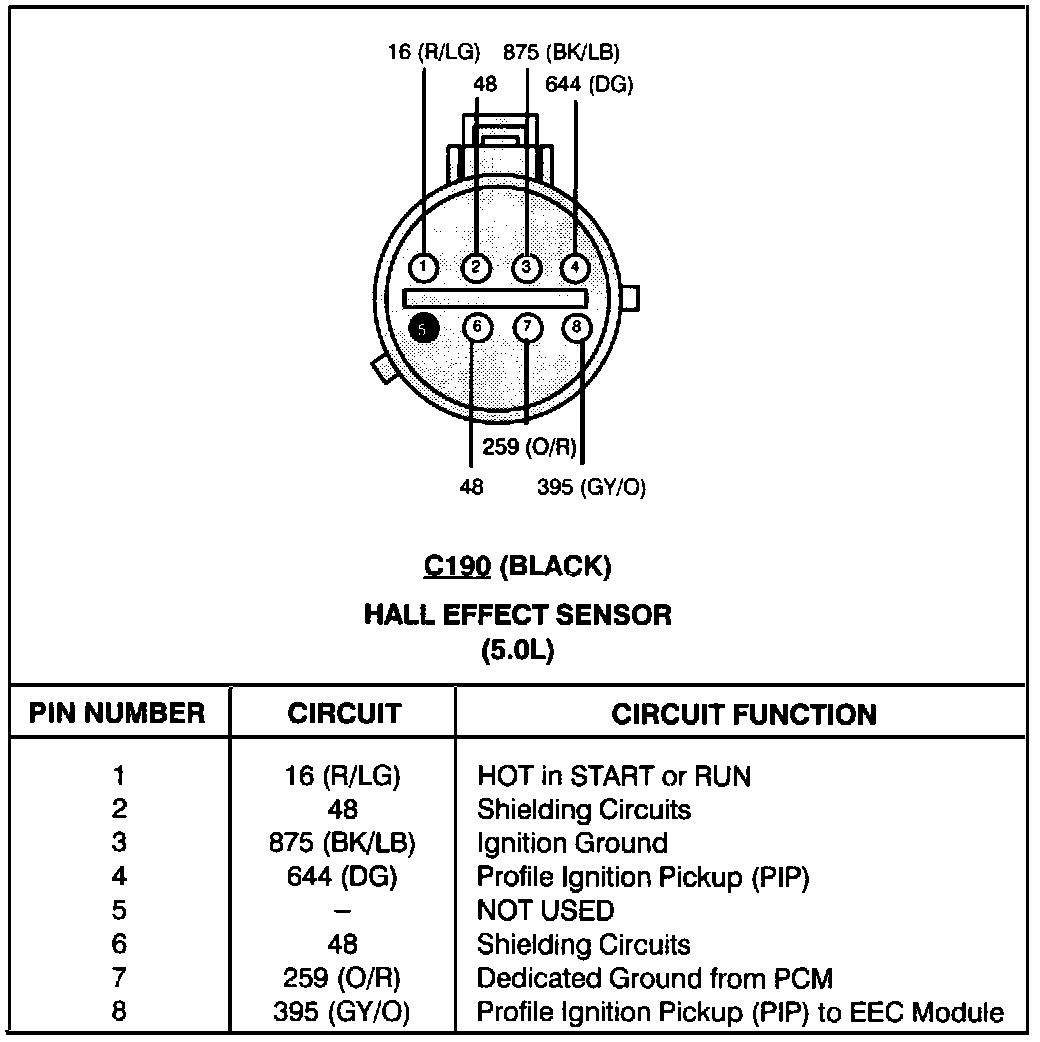 16 (R/LG) 875 (BK/LB)
48 644 (DG)

1 2 3 4
5 6 7 8

259 (O/R)
48 395 (GY/O)

C190 (BLACK)
HALL EFFECT SENSOR
(5.0L)

| PIN NUMBER | CIRCUIT | CIRCUIT FUNCTION |
|---|---|---|
| 1 | 16 (R/LG) | HOT in START or RUN |
| 2 | 48 | Shielding Circuits |
| 3 | 875 (BK/LB) | Ignition Ground |
| 4 | 644 (DG) | Profile Ignition Pickup (PIP) |
| 5 | – | NOT USED |
| 6 | 48 | Shielding Circuits |
| 7 | 259 (O/R) | Dedicated Ground from PCM |
| 8 | 395 (GY/O) | Profile Ignition Pickup (PIP) to EEC Module |