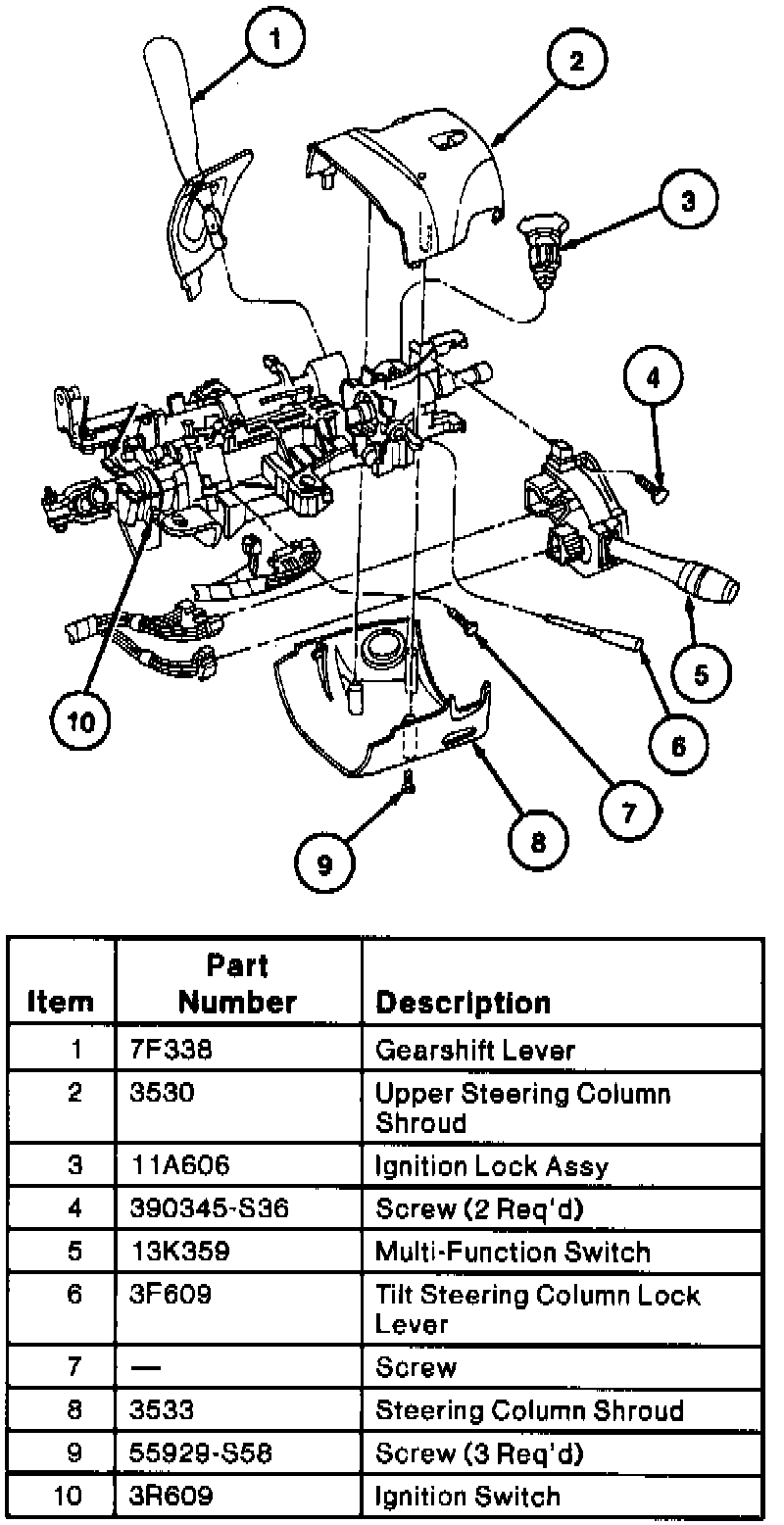 1
2
3
4
5
6
7
8
9
10

| Item | Part Number | Description |
|---|---|---|
| 1 | 7F338 | Gearshift Lever |
| 2 | 3530 | Upper Steering Column Shroud |
| 3 | 11A606 | Ignition Lock Assy |
| 4 | 390345-S36 | Screw (2 Req'd) |
| 5 | 13K359 | Multi-Function Switch |
| 6 | 3F609 | Tilt Steering Column Lock Lever |
| 7 | — | Screw |
| 8 | 3533 | Steering Column Shroud |
| 9 | 55929-S58 | Screw (3 Req'd) |
| 10 | 3R609 | Ignition Switch |