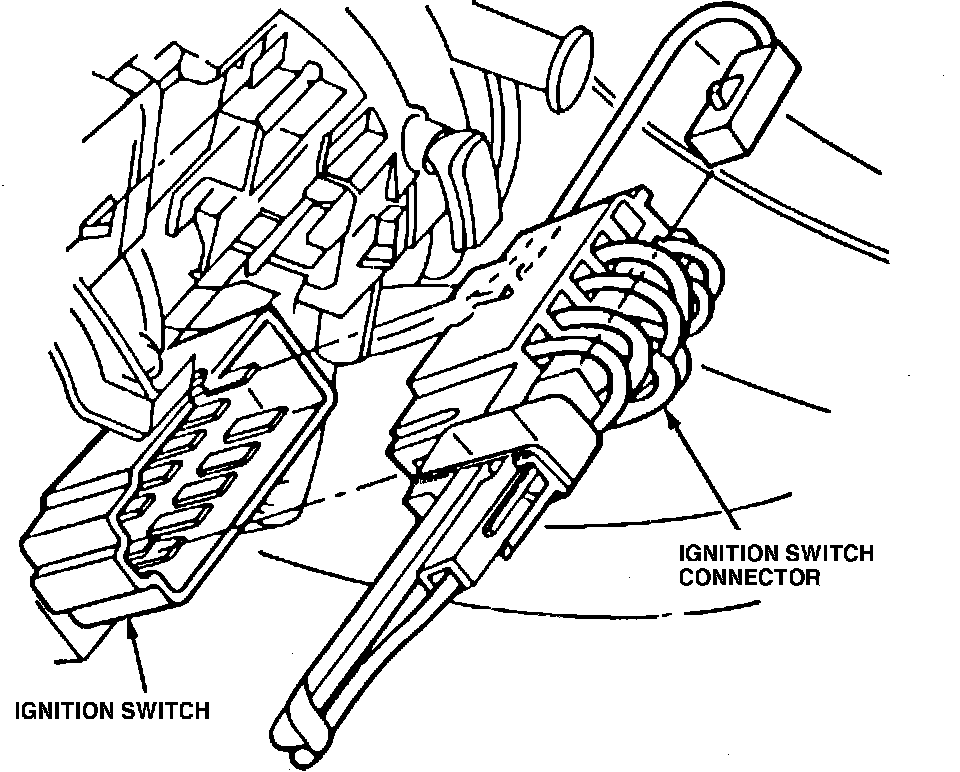 IGNITION SWITCH CONNECTOR

IGNITION SWITCH