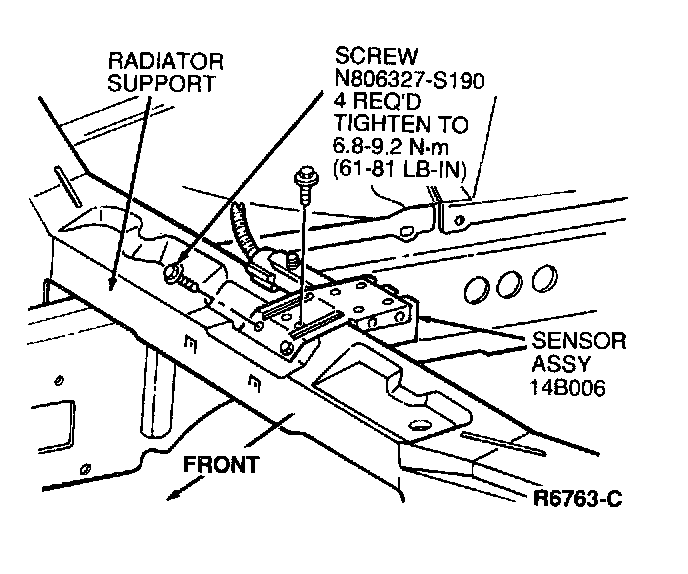 RADIATOR SUPPORT

SCREW
N806327-S190
4 REQ'D
TIGHTEN TO
6.8-9.2 N·m
(61-81 LB-IN)

SENSOR
ASSY
14B006

FRONT

R6763-C